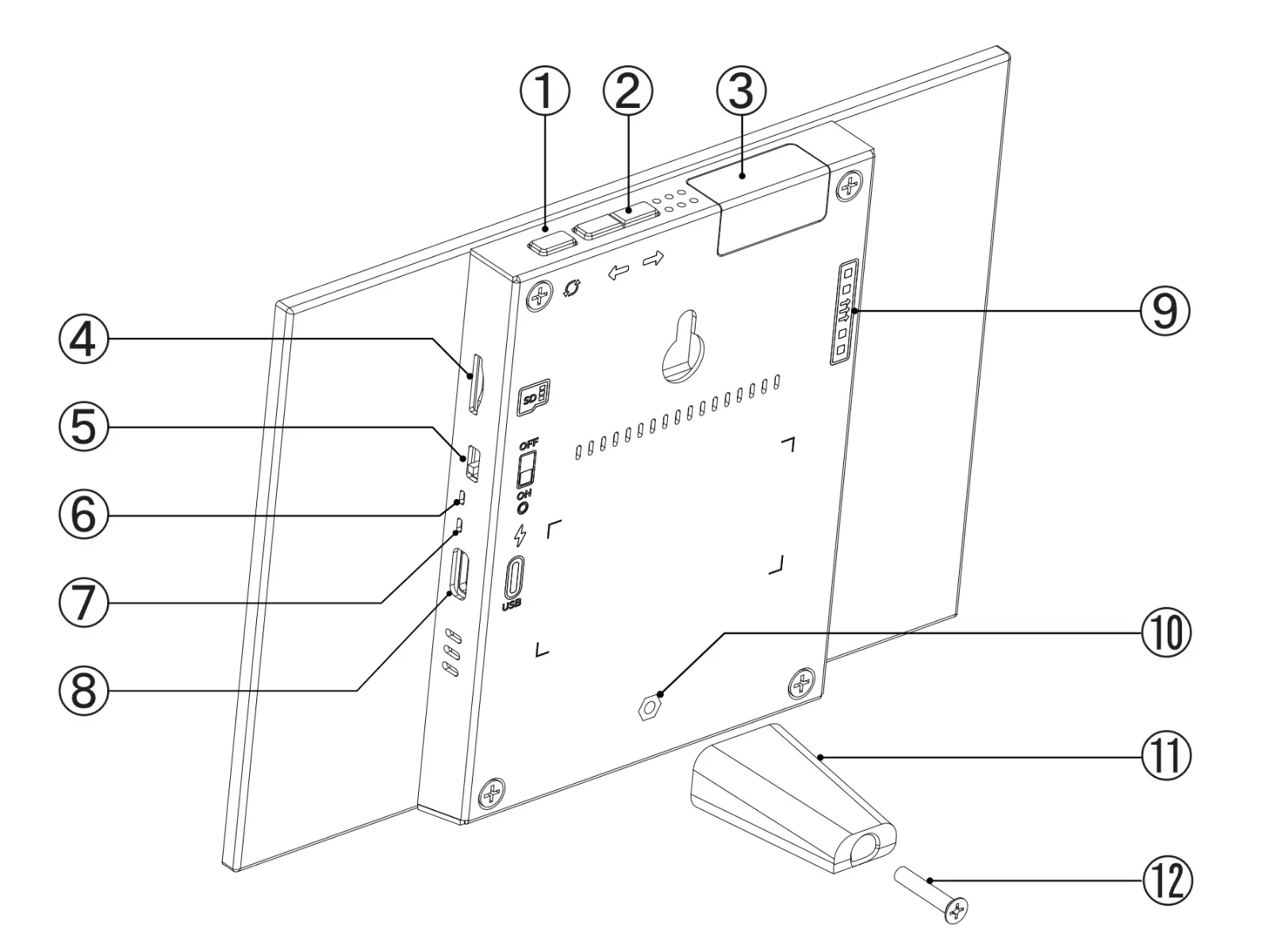 ①
②
③
④
⑤
⑥
⑦
⑧
⑨
⑩
⑪
⑫
SD
OFF
ON
USB