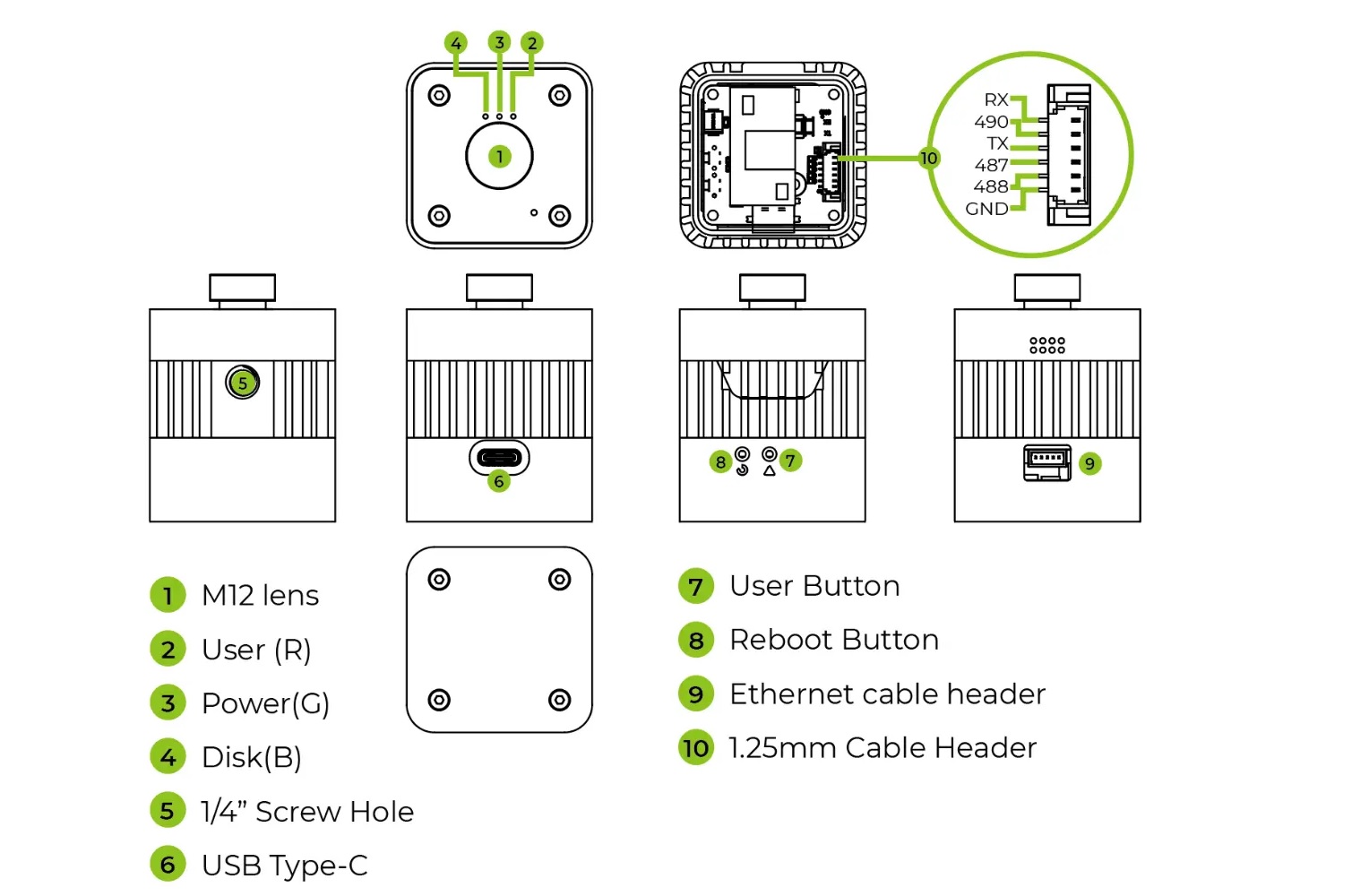 4 3 2

1

10

RX
490
TX
487
488
GND

5

6

8 7

9

1 M12 lens
2 User (R)
3 Power(G)
4 Disk(B)
5 1/4” Screw Hole
6 USB Type-C

7 User Button
8 Reboot Button
9 Ethernet cable header
10 1.25mm Cable Header