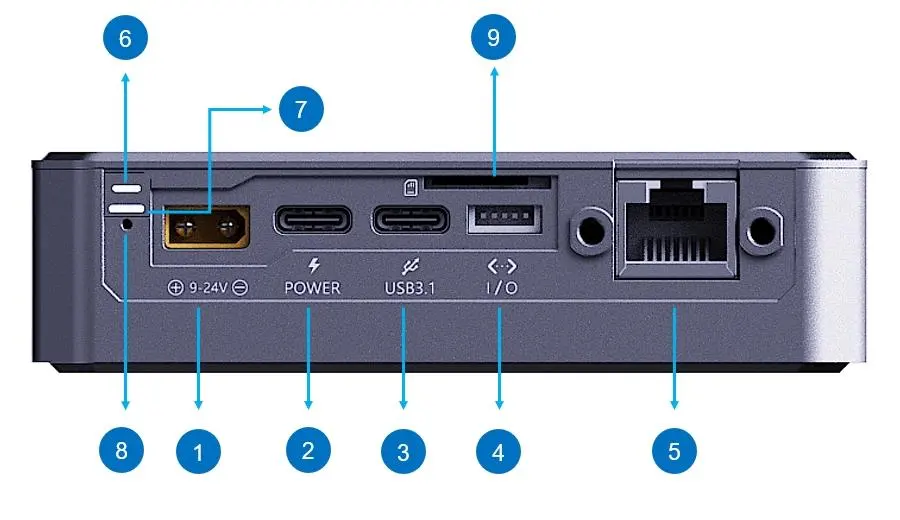 6
7
9
⊕ 9-24V ⊖
POWER
USB3.1
I/O
8
1
2
3
4
5