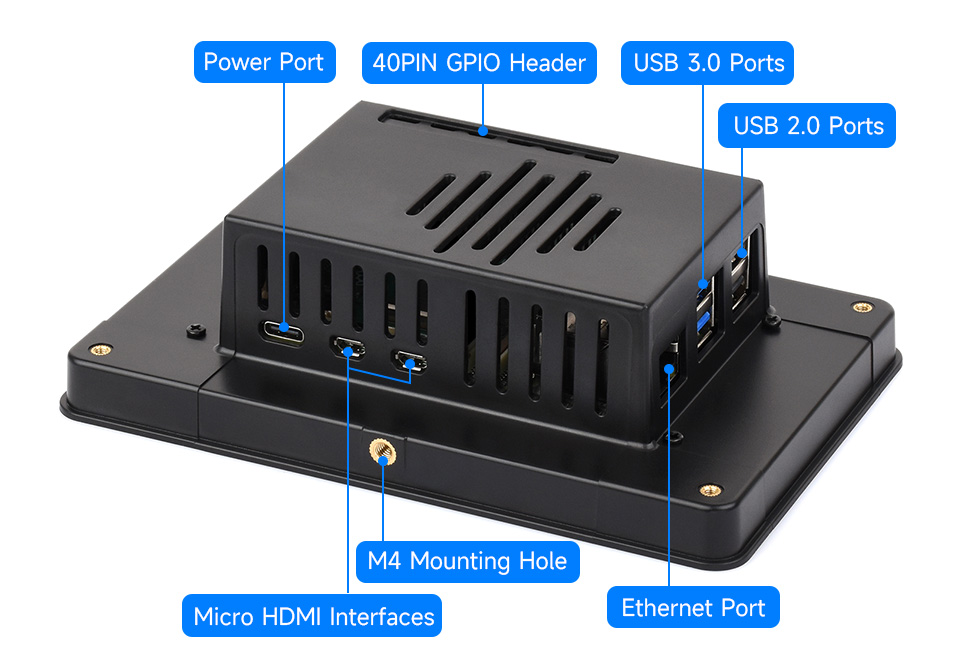 Power Port

40PIN GPIO Header

USB 3.0 Ports

USB 2.0 Ports

M4 Mounting Hole

Micro HDMI Interfaces

Ethernet Port