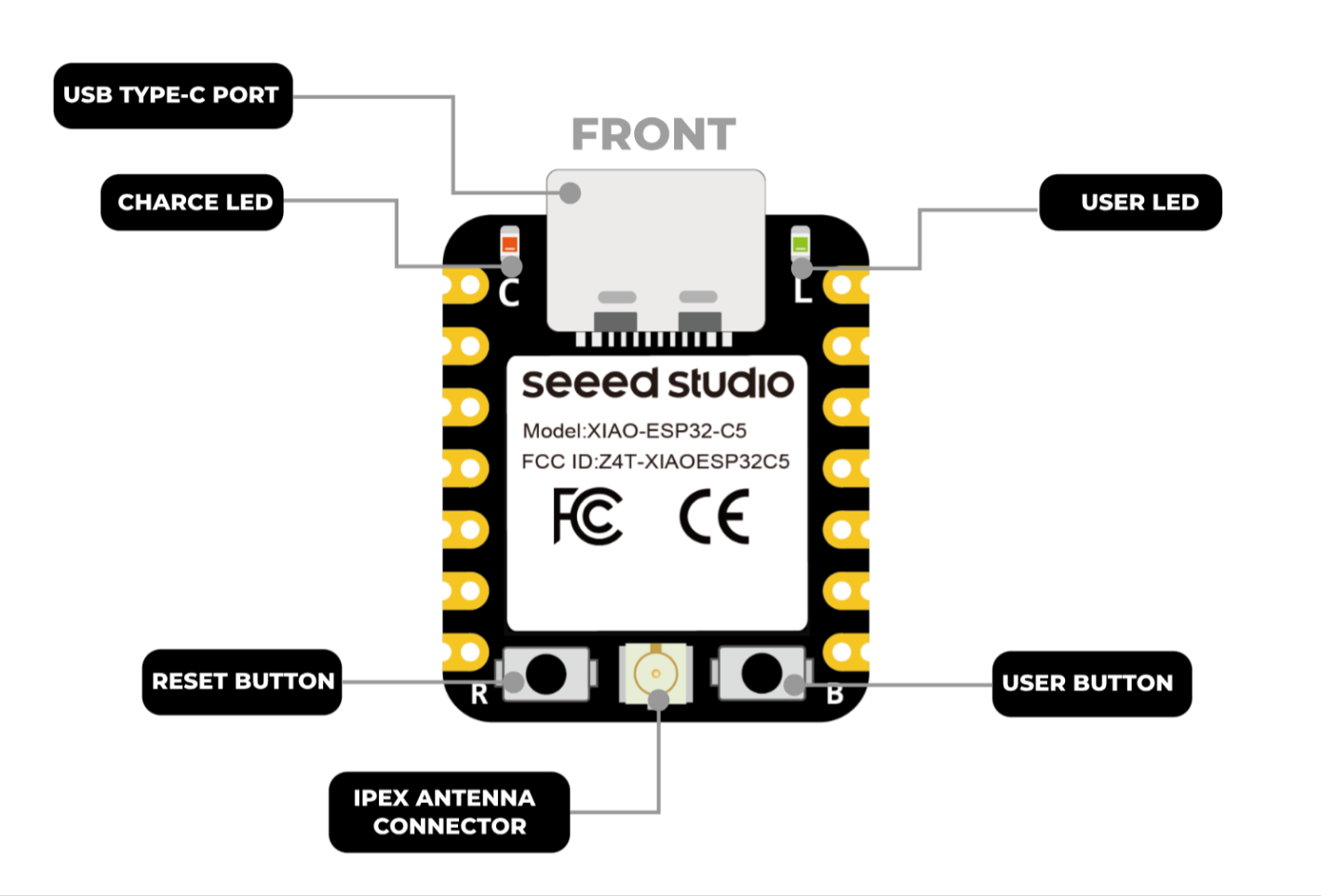 USB TYPE-C PORT

FRONT

CHARCE LED

USER LED

C

L

seeed studio

Model:XIAO-ESP32-C5

FCC ID:Z4T-XIAOESP32C5

FC CE

RESET BUTTON

R

B

USER BUTTON

IPEX ANTENNA CONNECTOR