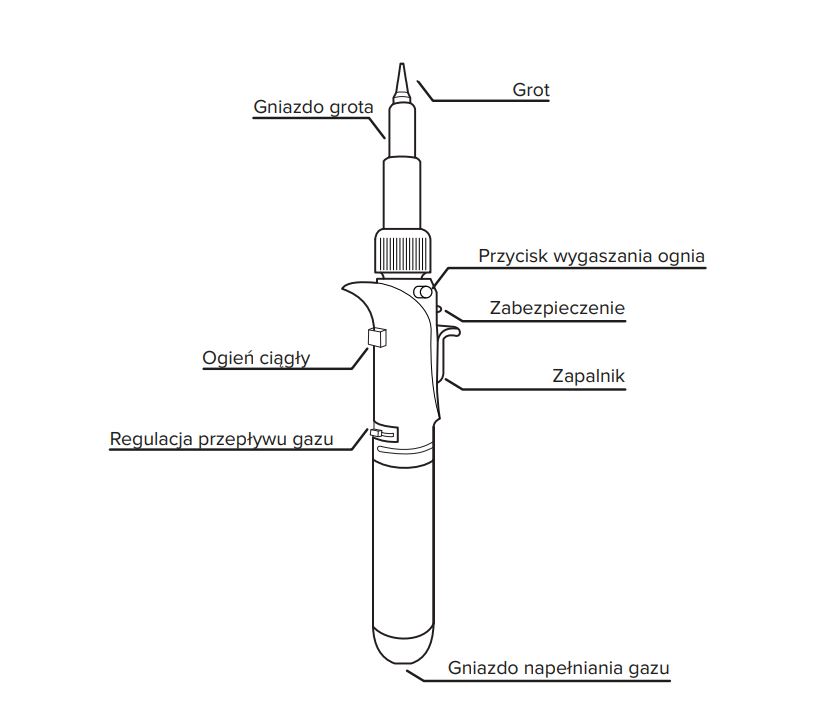 Grot
Gniazdo grota
Przycisk wygaszania ognia
Zabezpieczenie
Ogień ciągły
Zapalnik
Regulacja przepływu gazu
Gniazdo napełniania gazu