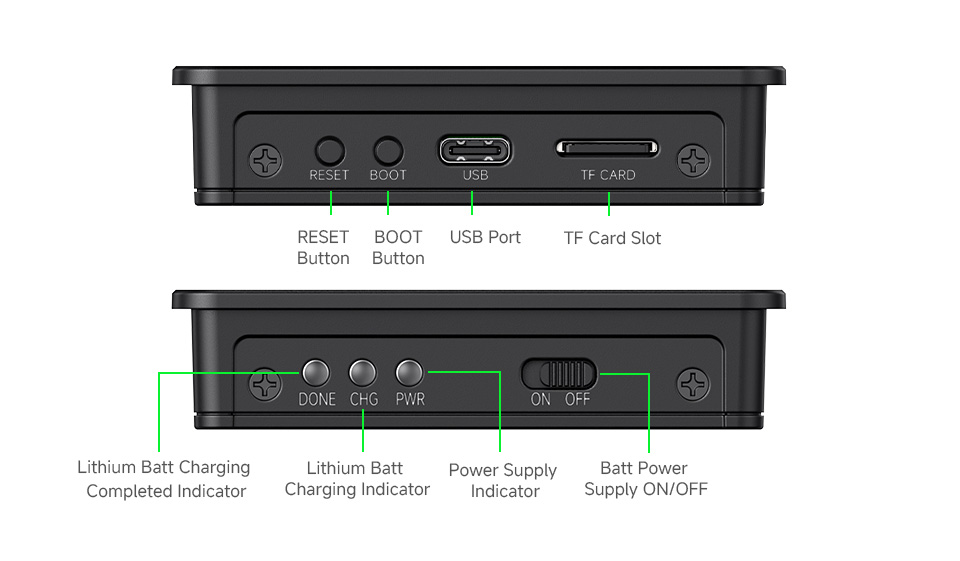 RESET BOOT USB TF CARD

RESET Button

BOOT Button

USB Port

TF Card Slot

DONE CHG PWR ON OFF

Lithium Batt Charging Completed Indicator

Lithium Batt Charging Indicator

Power Supply Indicator

Batt Power Supply ON/OFF