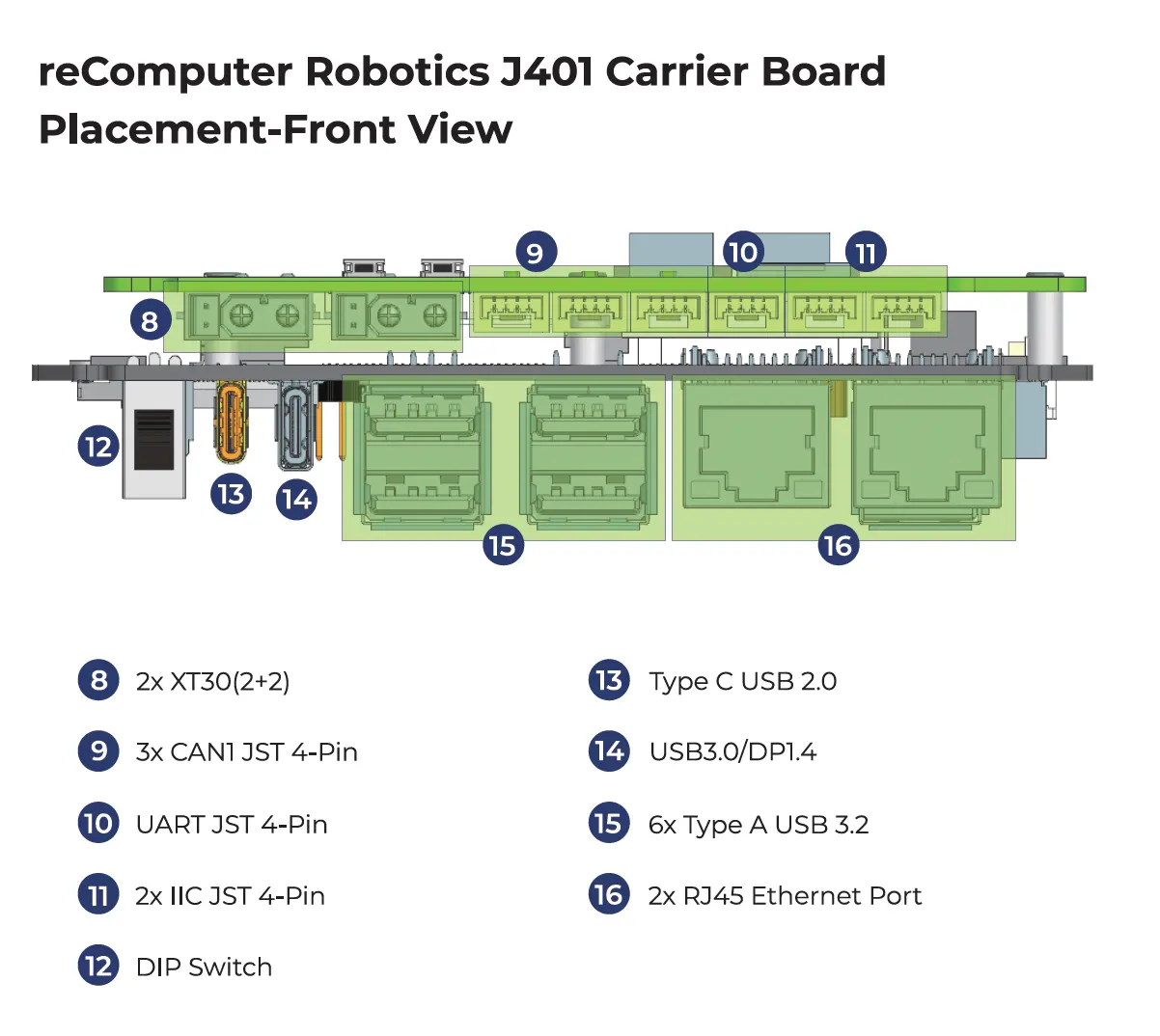 reComputer Robotics J401 Carrier Board Placement-Front View

9 10 11
8
12 13 14
15 16

8 2x XT30(2+2)

9 3x CAN1 JST 4-Pin

10 UART JST 4-Pin

11 2x IIC JST 4-Pin

12 DIP Switch

13 Type C USB 2.0

14 USB3.0/DP1.4

15 6x Type A USB 3.2

16 2x RJ45 Ethernet Port